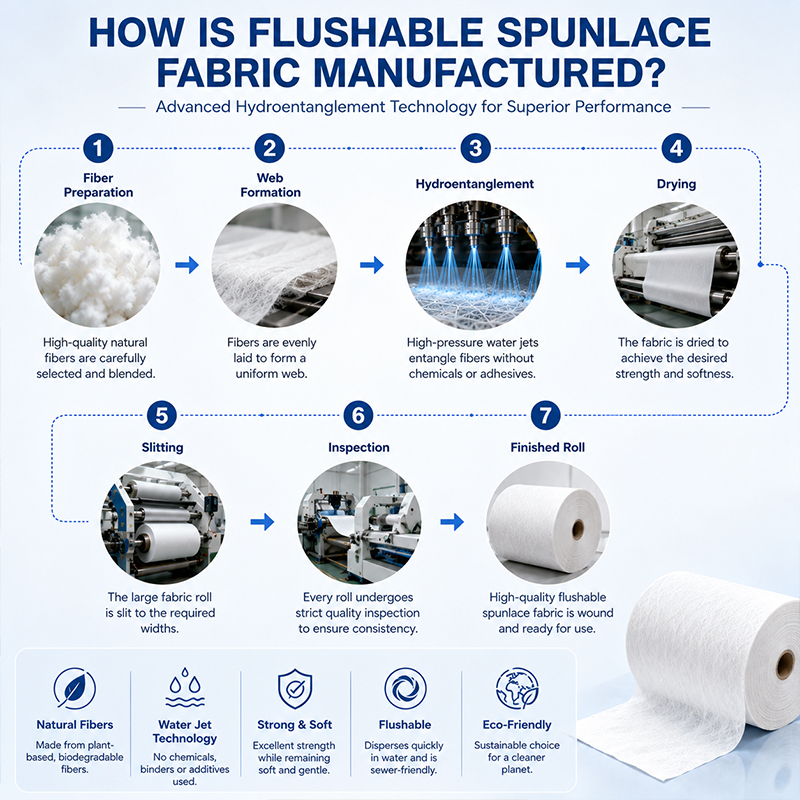 HOW IS FLUSHABLE SPUNLACE FABRIC MANUFACTURED?

Advanced Hydroentanglement Technology for Superior Performance

1
Fiber Preparation
High-quality natural fibers are carefully selected and blended.

2
Web Formation
Fibers are evenly laid to form a uniform web.

3
Hydroentanglement
High-pressure water jets entangle fibers without chemicals or adhesives.

4
Drying
The fabric is dried to achieve the desired strength and softness.

5
Slitting
The large fabric roll is slit to the required widths.

6
Inspection
Every roll undergoes strict quality inspection to ensure consistency.

7
Finished Roll
High-quality flushable spunlace fabric is wound and ready for use.

Natural Fibers
Made from plant-based, biodegradable fibers.

Water Jet Technology
No chemicals, binders or additives used.

Strong & Soft
Excellent strength while remaining soft and gentle.

Flushable
Disperses quickly in water and is sewer-friendly.

Eco-Friendly
Sustainable choice for a cleaner planet.